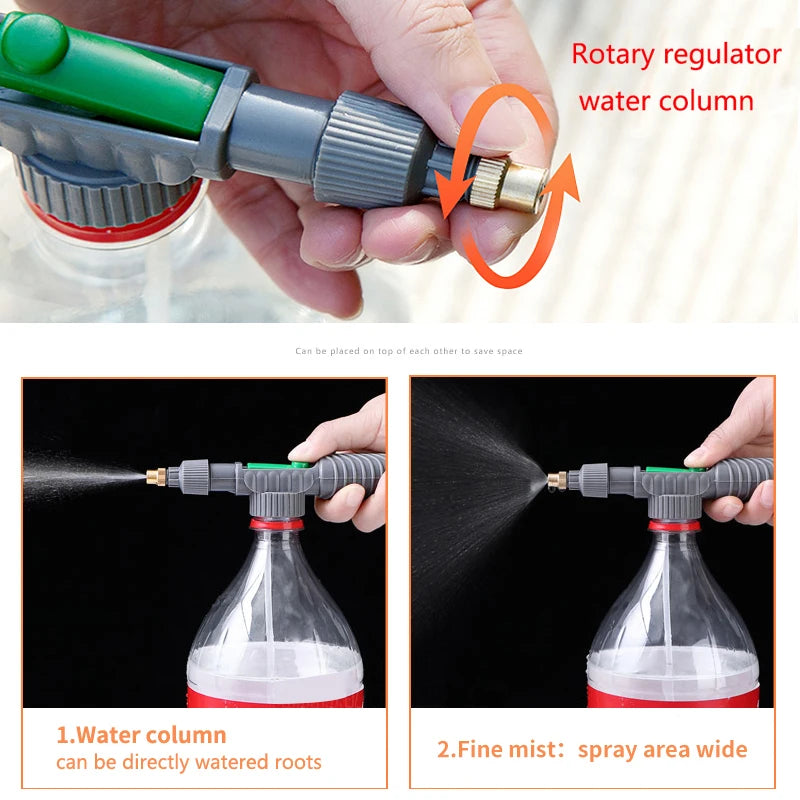 Rotary regulator water column

Can be placed on top of each other to save space

1.Water column
can be directly watered roots

2.Fine mist：spray area wide